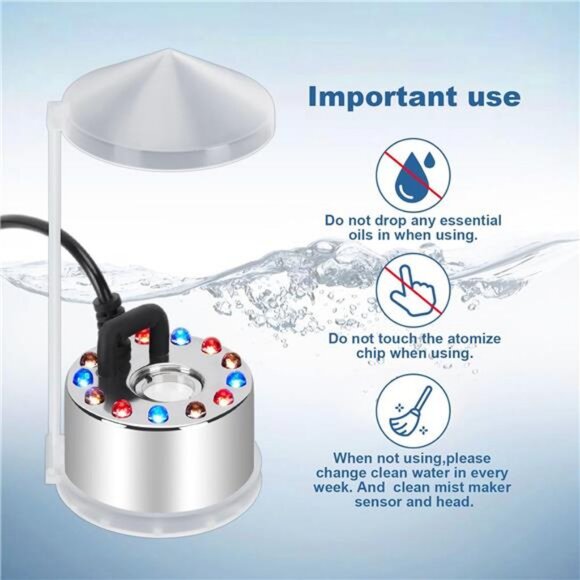 Important use

Do not drop any essential oils in when using.

Do not touch the atomize chip when using.

When not using,please change clean water in every week. And  clean mist maker sensor and head.